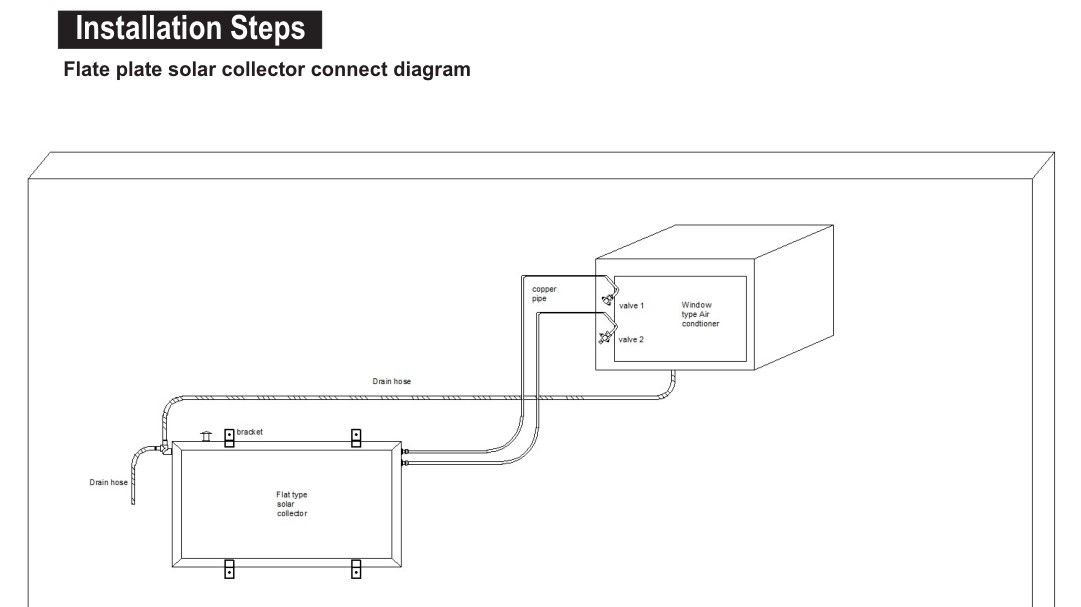 Installation Steps

Flate plate solar collector connect diagram

copper pipe

valve 1

valve 2

Window type Air condtioner

Drain hose

bracket

Drain hose

Flat type solar collector